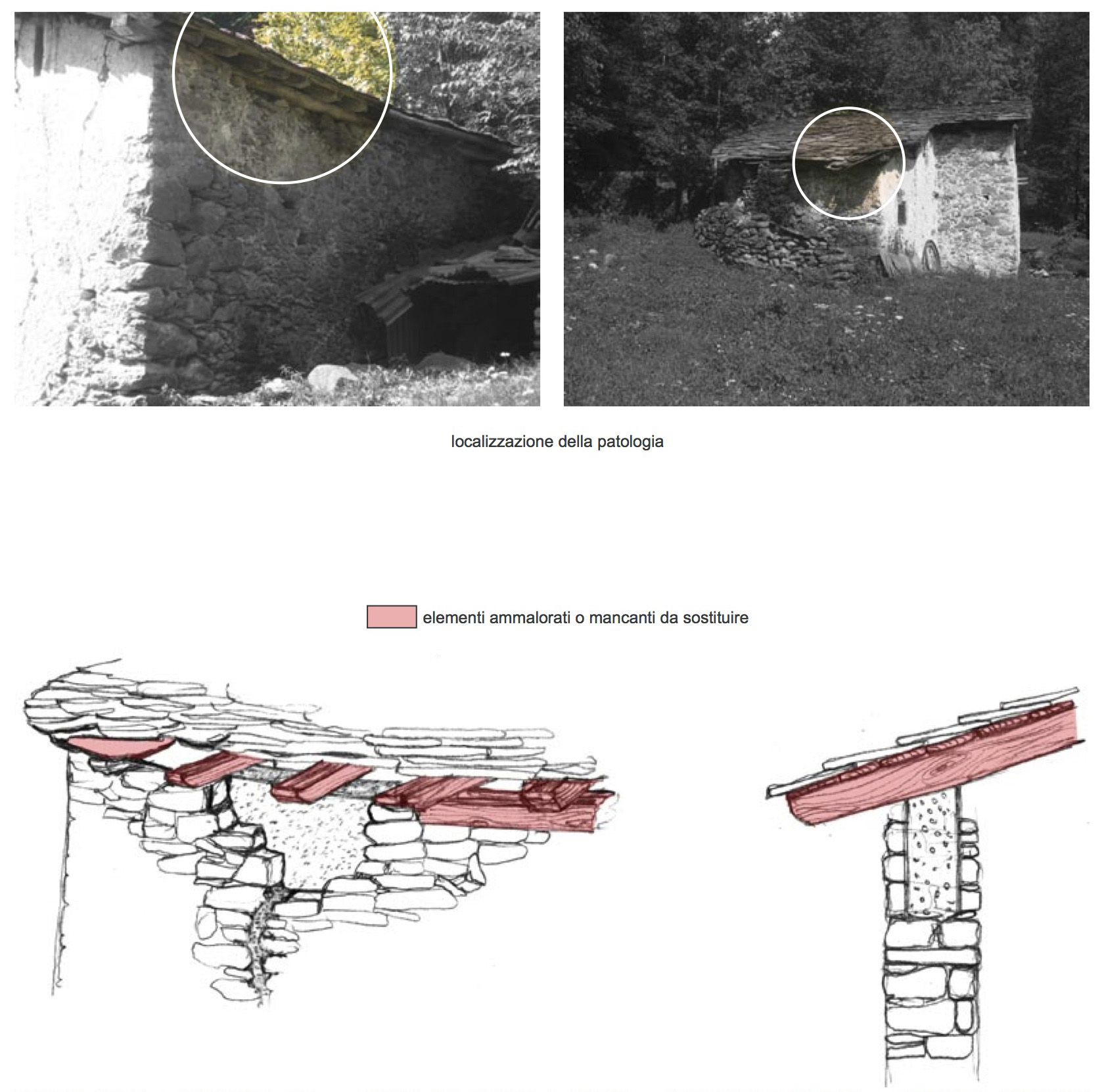 localizzazione della patologia

elementi ammalorati o mancanti da sostituire