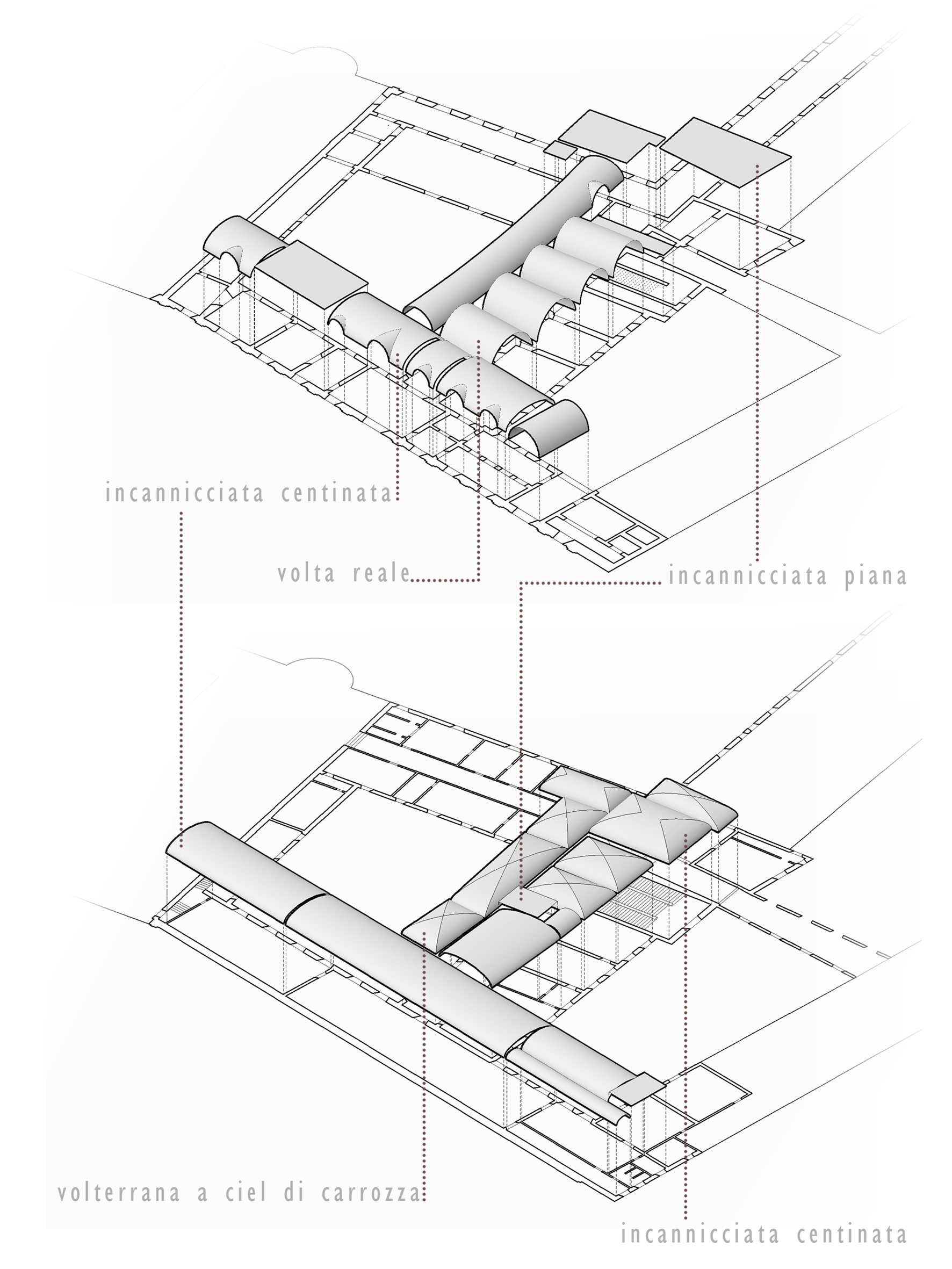 incannicciata centinata

volta reale

incannicciata piana

volterrana a ciel di carrozza

incannicciata centinata