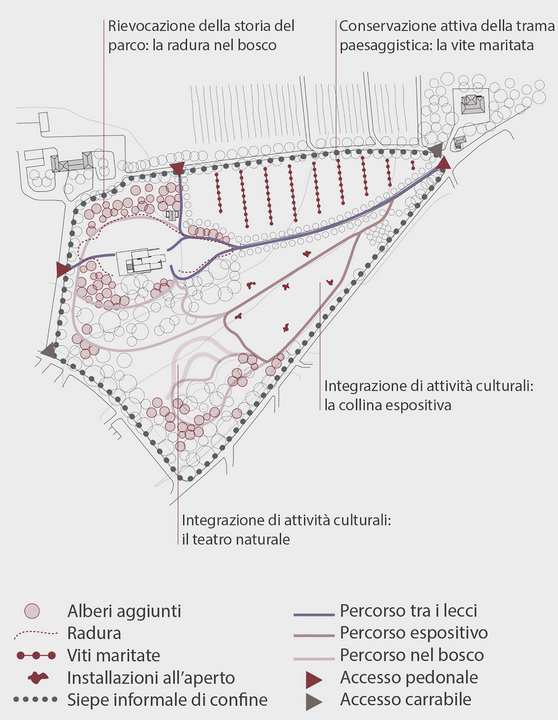 Rievocazione della storia del parco: la radura nel bosco

Conservazione attiva della trama paesaggistica: la vite maritata

Integrazione di attività culturali: la collina espositiva

Integrazione di attività culturali: il teatro naturale

Alberi aggiunti
Radura
Viti maritate
Installazioni all'aperto
Siepe informale di confine

Percorso tra i lecci
Percorso espositivo
Percorso nel bosco
Accesso pedonale
Accesso carrabile