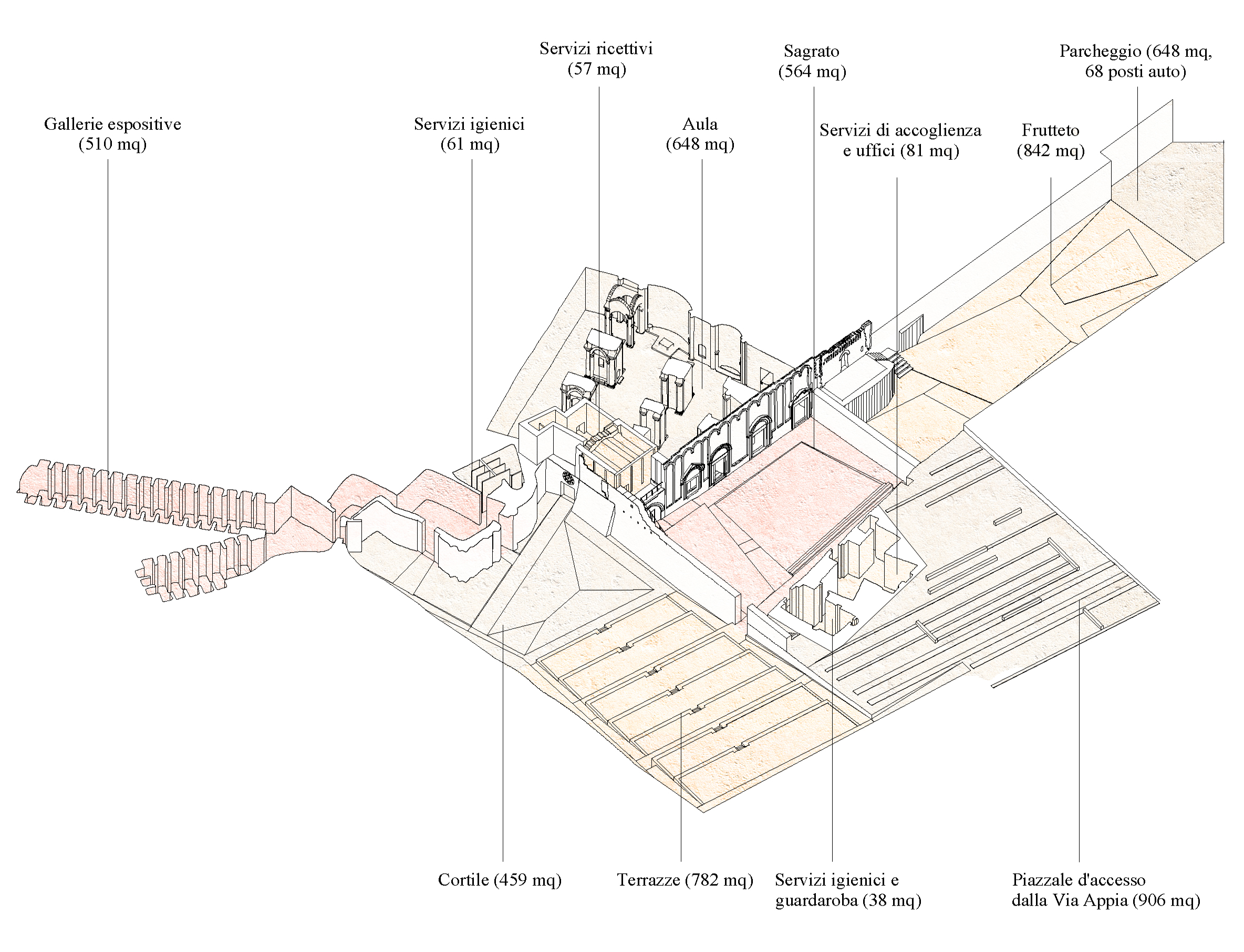 Servizi ricettivi
(57 mq)

Sagrato
(564 mq)

Parcheggio (648 mq,
68 posti auto)

Gallerie espositive
(510 mq)

Servizi igienici
(61 mq)

Aula
(648 mq)

Servizi di accoglienza
e uffici (81 mq)

Frutteto
(842 mq)

Cortile (459 mq)

Terrazze (782 mq)

Servizi igienici e
guardaroba (38 mq)

Piazzale d'accesso
dalla Via Appia (906 mq)