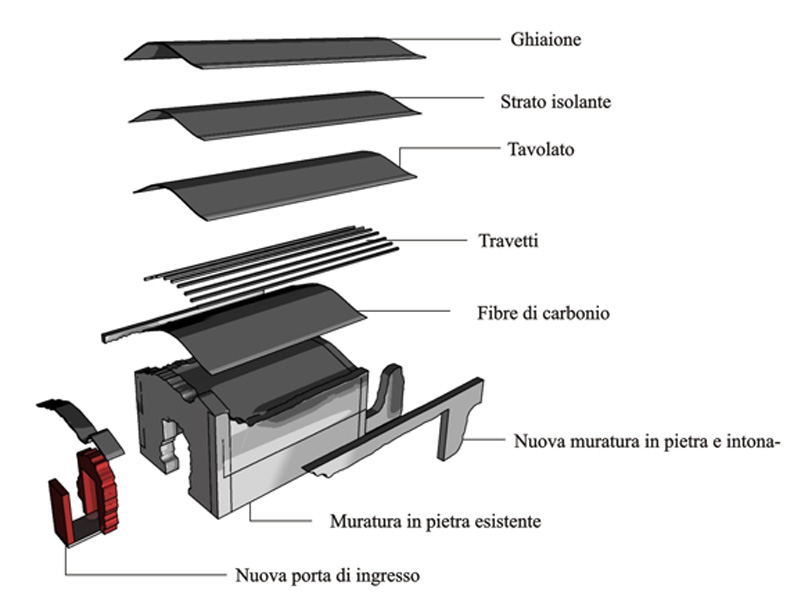 Ghiaione

Strato isolante

Tavolato

Travetti

Fibre di carbonio

Nuova muratura in pietra e intona-

Muratura in pietra esistente

Nuova porta di ingresso